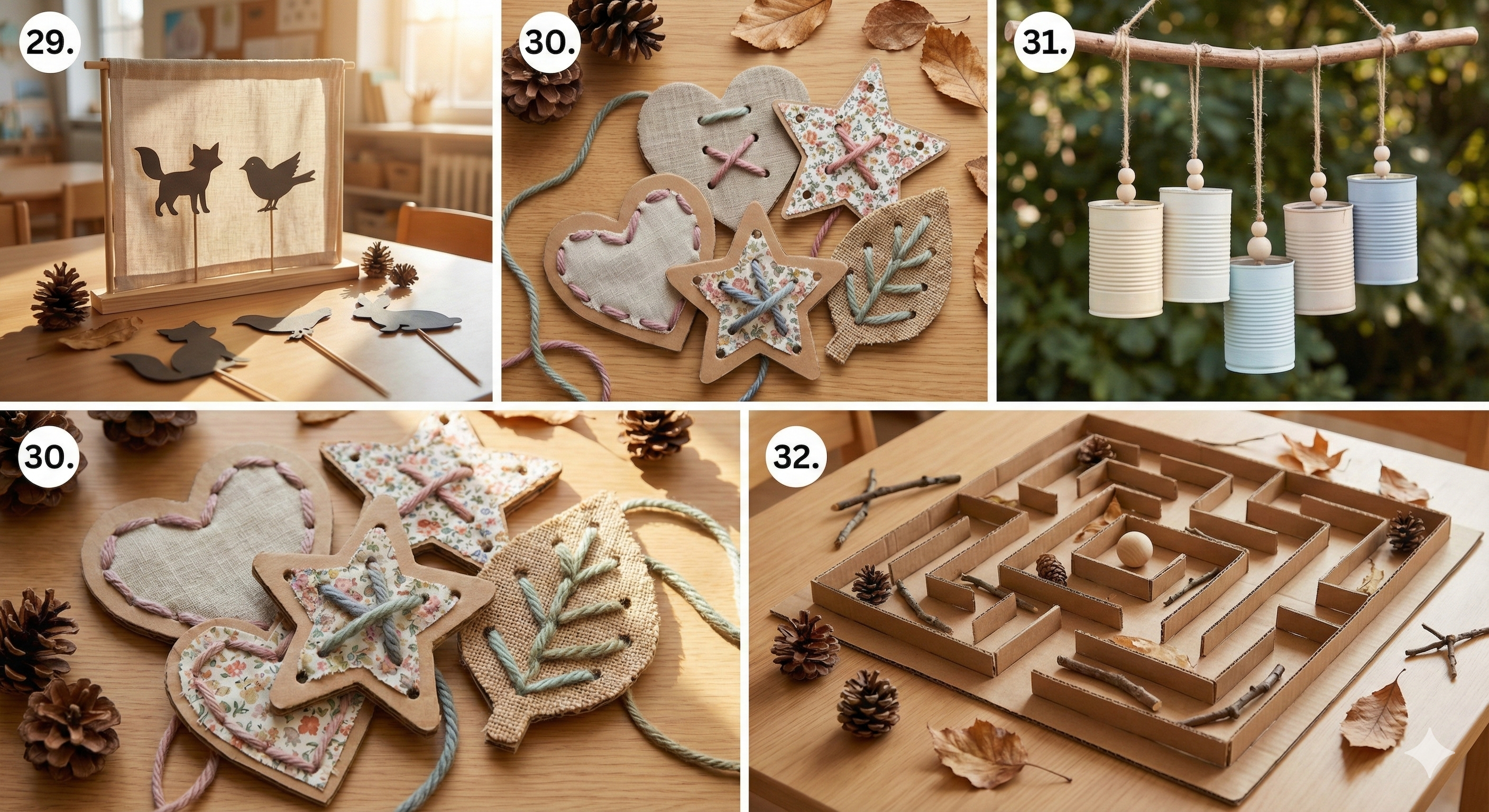 29.

30.

31.

30.

32.